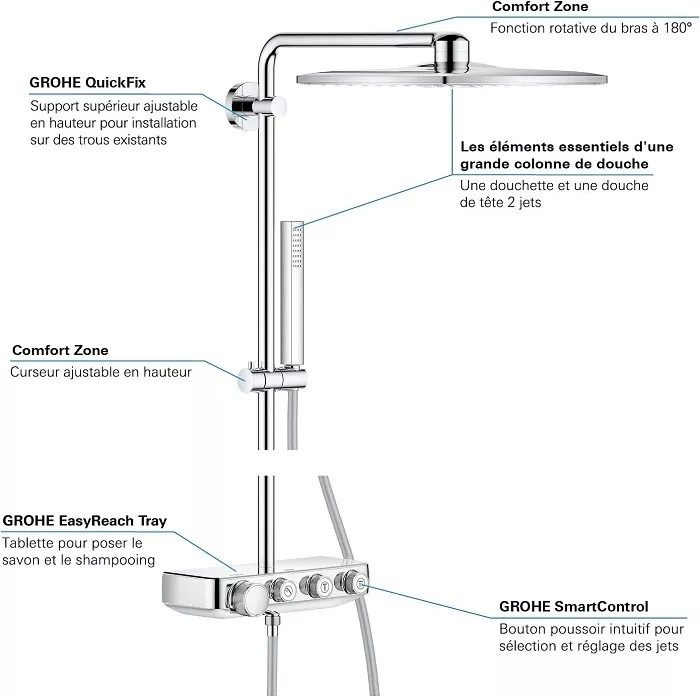 Comfort Zone
Fonction rotative du bras à 180°

GROHE QuickFix
Support supérieur ajustable en hauteur pour installation sur des trous existants

Les éléments essentiels d'une grande colonne de douche
Une douchette et une douche de tête 2 jets

Comfort Zone
Curseur ajustable en hauteur

GROHE EasyReach Tray
Tablette pour poser le savon et le shampooing

GROHE SmartControl
Bouton poussoir intuitif pour sélection et réglage des jets