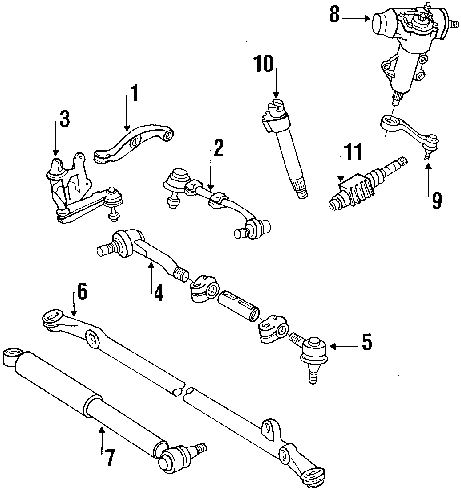 8
10
1
3
2
11
9
4
6
5
7