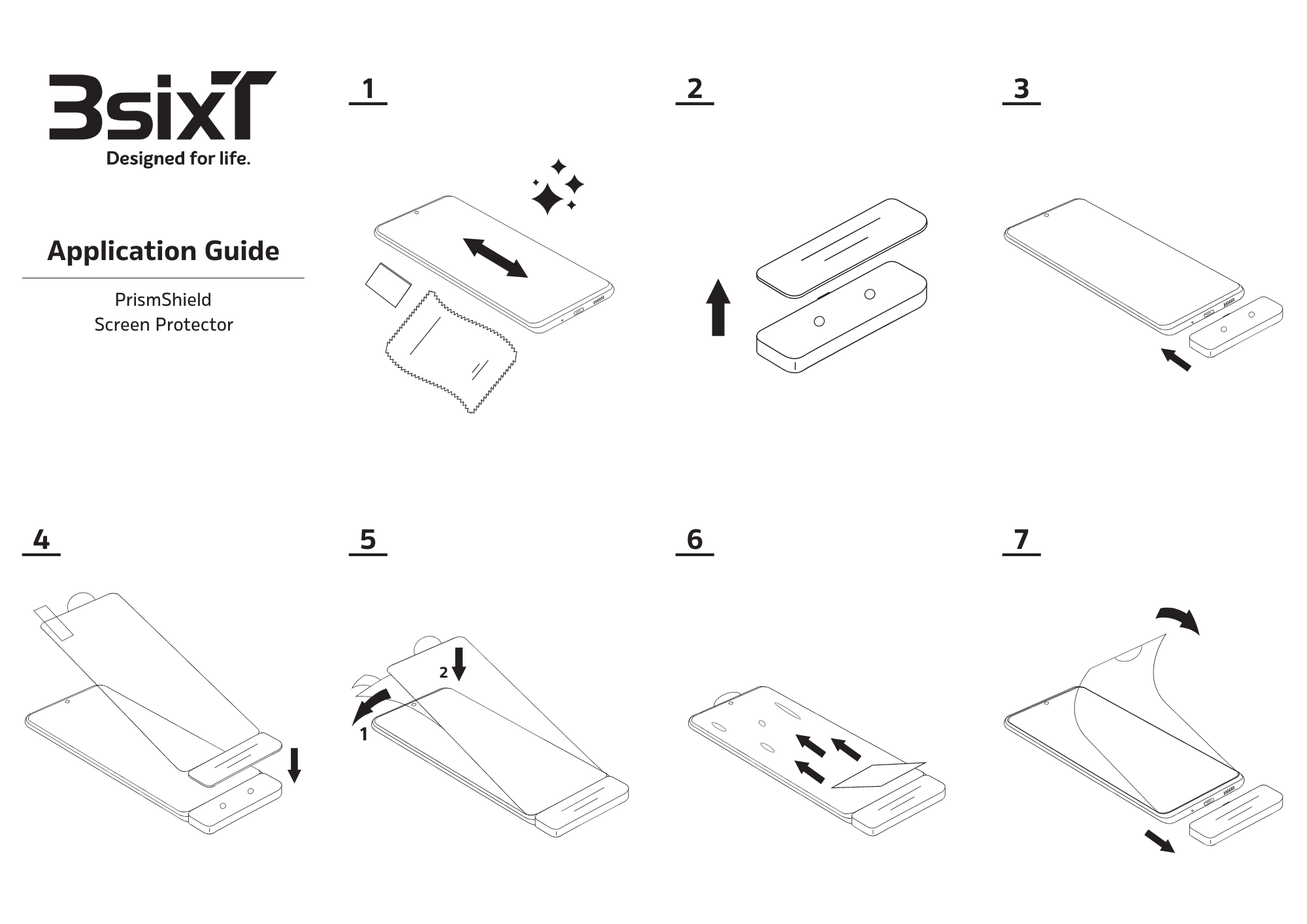 3sixT
Designed for life.

Application Guide

PrismShield
Screen Protector

1

2

3

4

5

2

1

6

7