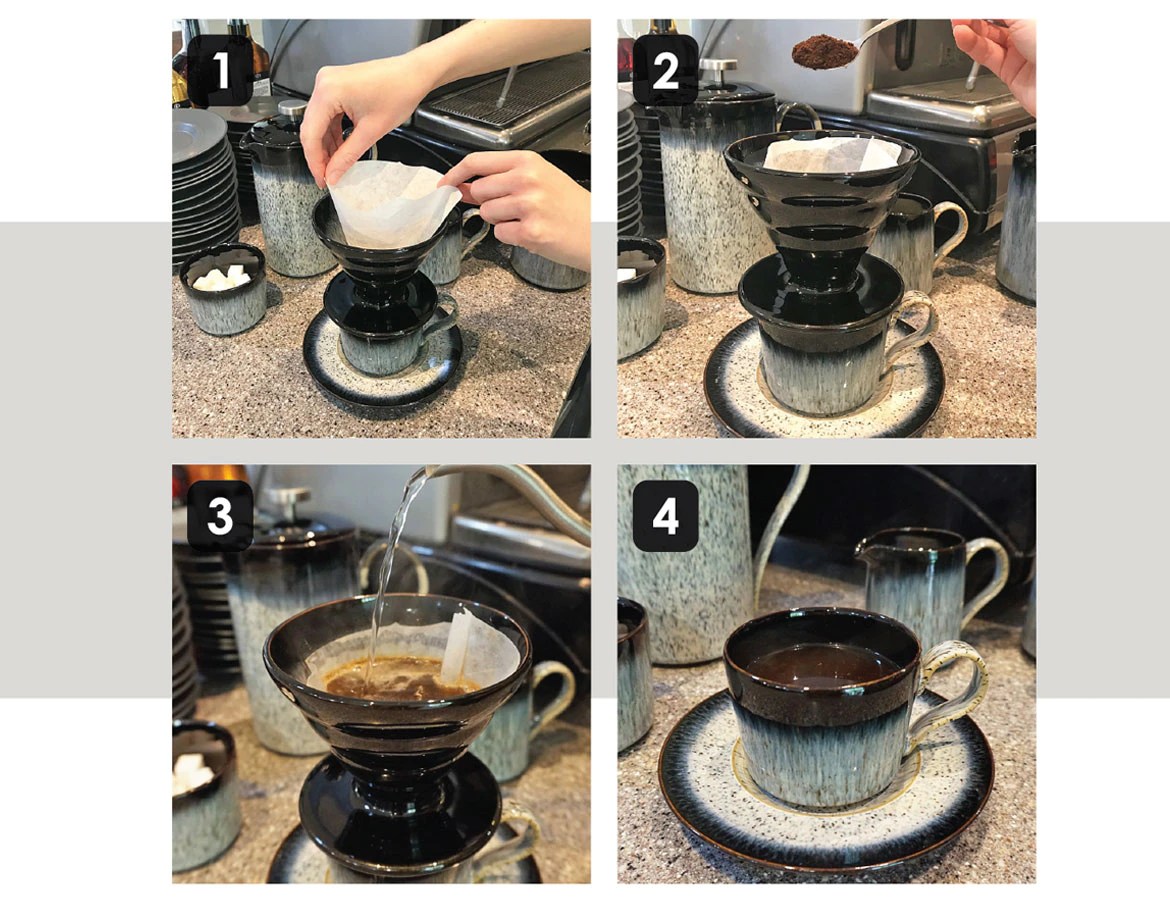 1

2

3

4