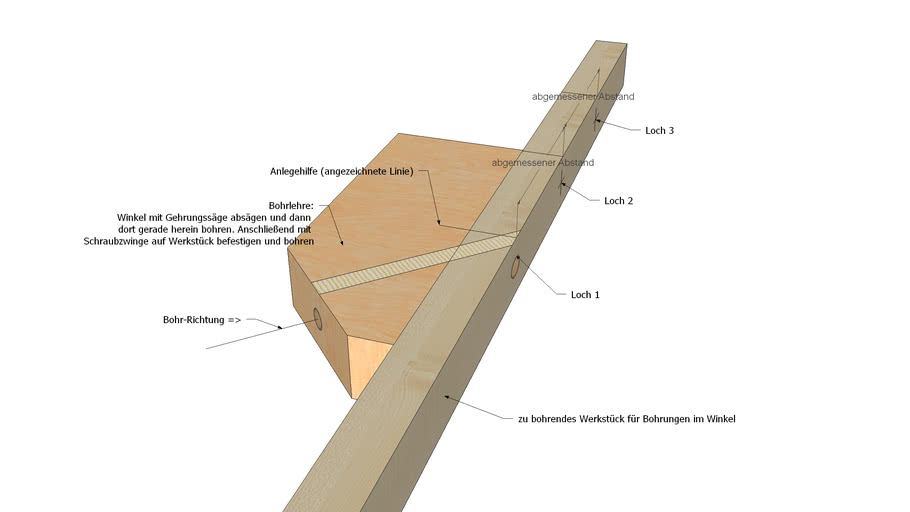 abgemessener Abstand

Loch 3

abgemessener Abstand

Anlegehilfe (angezeichnete Linie)

Loch 2

Bohrlehre:
Winkel mit Gehrungssäge absägen und dann dort gerade herein bohren. Anschließend mit Schraubzwinge auf Werkstück befestigen und bohren

Loch 1

Bohr-Richtung =>

zu bohrendes Werkstück für Bohrungen im Winkel