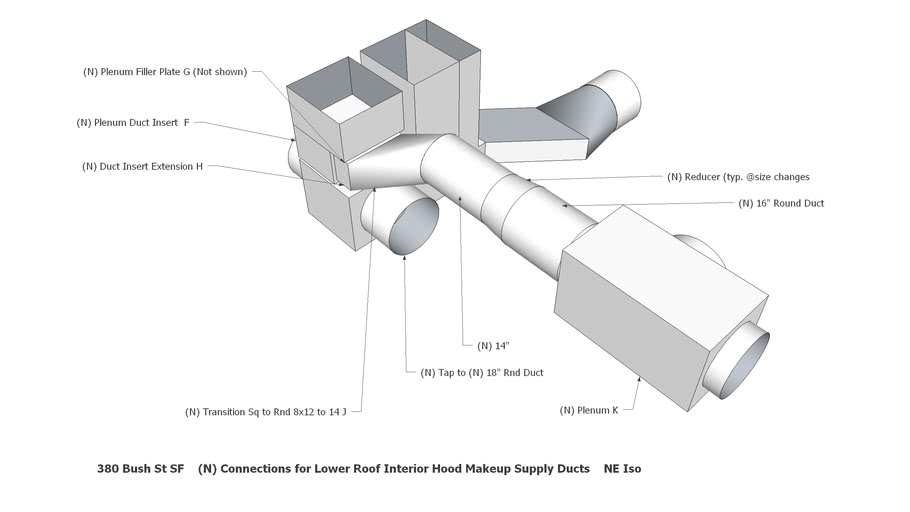 (N) Plenum Filler Plate G (Not shown)

(N) Plenum Duct Insert F

(N) Duct Insert Extension H

(N) Reducer (typ. @size changes

(N) 16" Round Duct

(N) 14"

(N) Tap to (N) 18" Rnd Duct

(N) Transition Sq to Rnd 8x12 to 14 J

(N) Plenum K

380 Bush St SF (N) Connections for Lower Roof Interior Hood Makeup Supply Ducts NE Iso