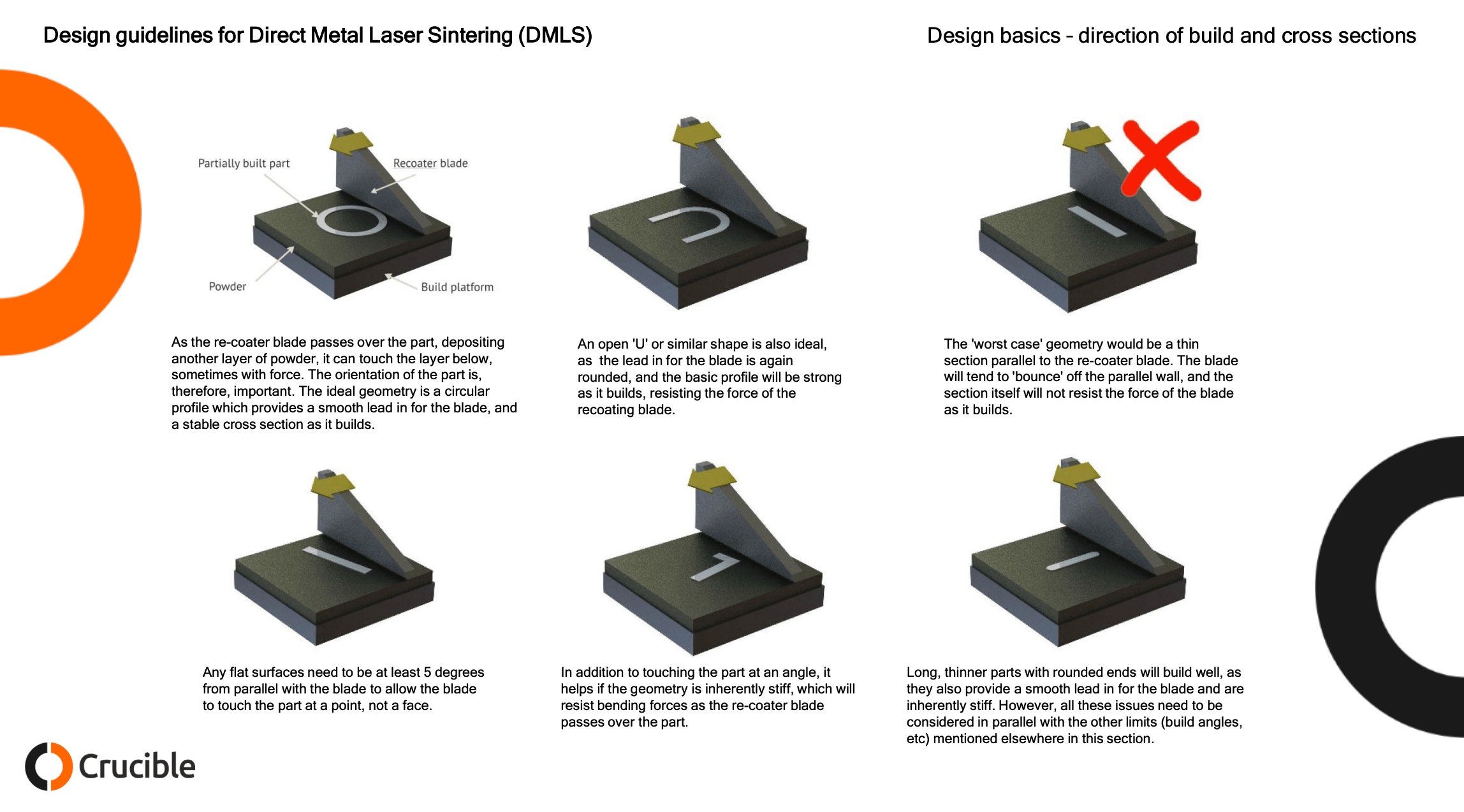 Design guidelines for Direct Metal Laser Sintering (DMLS)

Design basics - direction of build and cross sections

Partially built part

Recoater blade

Powder

Build platform

As the re-coater blade passes over the part, depositing another layer of powder, it can touch the layer below, sometimes with force. The orientation of the part is, therefore, important. The ideal geometry is a circular profile which provides a smooth lead in for the blade, and a stable cross section as it builds.

An open 'U' or similar shape is also ideal, as the lead in for the blade is again rounded, and the basic profile will be strong as it builds, resisting the force of the recoating blade.

The 'worst case' geometry would be a thin section parallel to the re-coater blade. The blade will tend to 'bounce' off the parallel wall, and the section itself will not resist the force of the blade as it builds.

Any flat surfaces need to be at least 5 degrees from parallel with the blade to allow the blade to touch the part at a point, not a face.

In addition to touching the part at an angle, it helps if the geometry is inherently stiff, which will resist bending forces as the re-coater blade passes over the part.

Long, thinner parts with rounded ends will build well, as they also provide a smooth lead in for the blade and are inherently stiff. However, all these issues need to be considered in parallel with the other limits (build angles, etc) mentioned elsewhere in this section.

Crucible