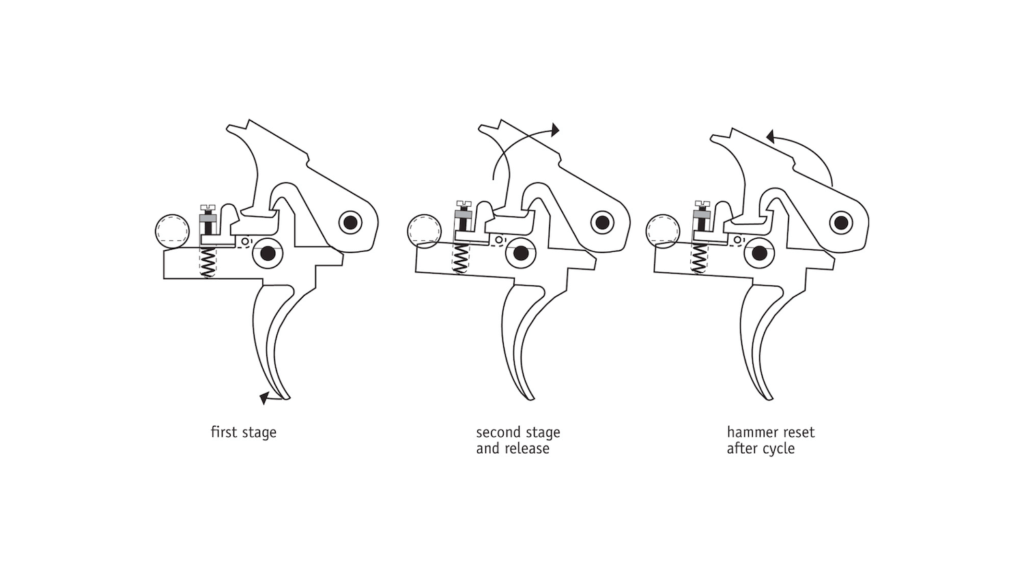 first stage

second stage
and release

hammer reset
after cycle