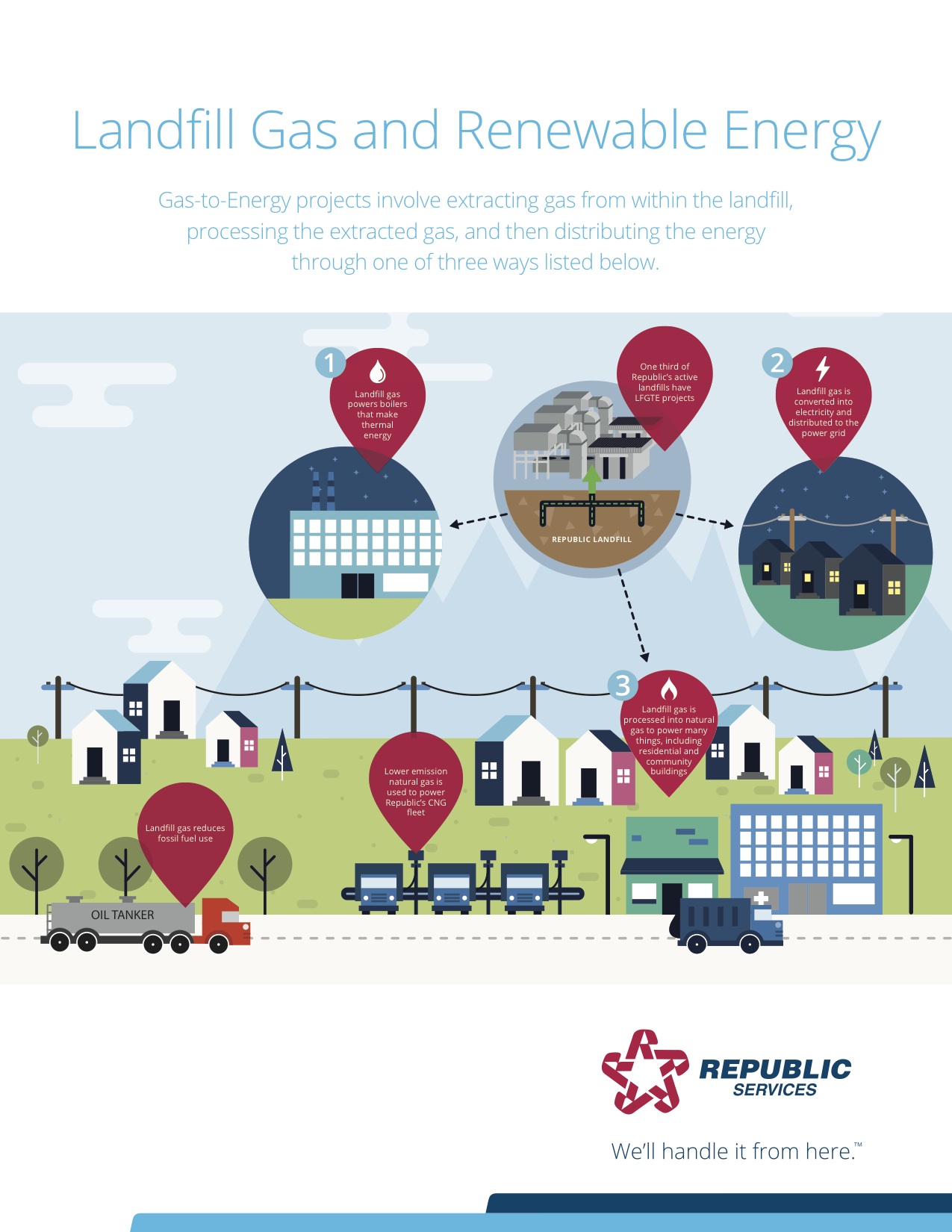 Landfill Gas and Renewable Energy

Gas-to-Energy projects involve extracting gas from within the landfill, processing the extracted gas, and then distributing the energy through one of three ways listed below.

1

Landfill gas powers boilers that make thermal energy

One third of Republic's active landfills have LFGTE projects

REPUBLIC LANDFILL

2

Landfill gas is converted into electricity and distributed to the power grid

3

Landfill gas is processed into natural gas to power many things, including residential and community buildings

Lower emission natural gas is used to power Republic's CNG fleet

Landfill gas reduces fossil fuel use

OIL TANKER

REPUBLIC SERVICES

We'll handle it from here.™