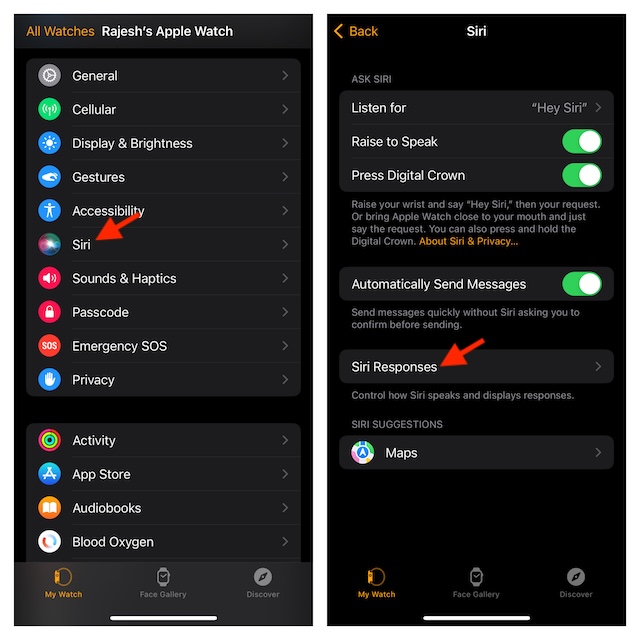 All Watches Rajesh's Apple Watch

General
Cellular
Display & Brightness
Gestures
Accessibility
Siri
Sounds & Haptics
Passcode
SOS Emergency SOS
Privacy

Activity
App Store
Audiobooks
Blood Oxygen

My Watch Face Gallery Discover

Back Siri

ASK SIRI
Listen for "Hey Siri"
Raise to Speak
Press Digital Crown

Raise your wrist and say "Hey Siri," then your request. Or bring Apple Watch close to your mouth and just say the request. You can also press and hold the Digital Crown. About Siri & Privacy...

Automatically Send Messages

Send messages quickly without Siri asking you to confirm before sending.

Siri Responses

Control how Siri speaks and displays responses.

SIRI SUGGESTIONS
Maps

My Watch Face Gallery Discover