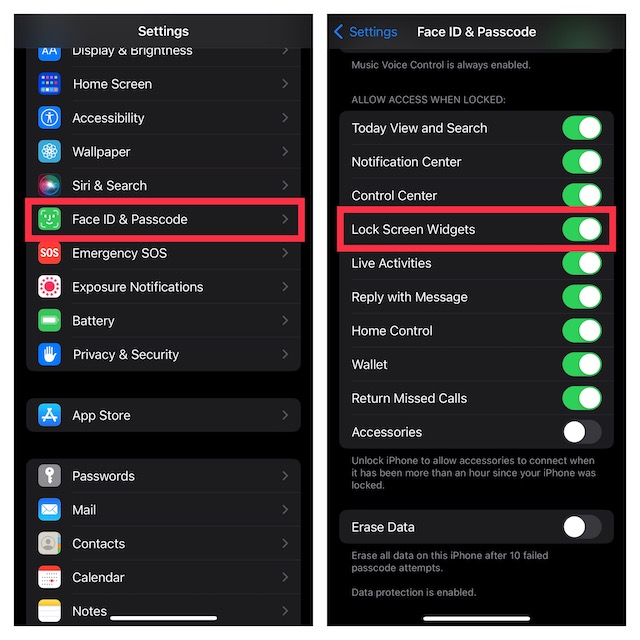 Settings

AA Display & Brightness

Home Screen

Accessibility

Wallpaper

Siri & Search

Face ID & Passcode

SOS Emergency SOS

Exposure Notifications

Battery

Privacy & Security

App Store

Passwords

Mail

Contacts

Calendar

Notes

Settings Face ID & Passcode

Music Voice Control is always enabled.

ALLOW ACCESS WHEN LOCKED:

Today View and Search

Notification Center

Control Center

Lock Screen Widgets

Live Activities

Reply with Message

Home Control

Wallet

Return Missed Calls

Accessories

Unlock iPhone to allow accessories to connect when it has been more than an hour since your iPhone was locked.

Erase Data

Erase all data on this iPhone after 10 failed passcode attempts.

Data protection is enabled.