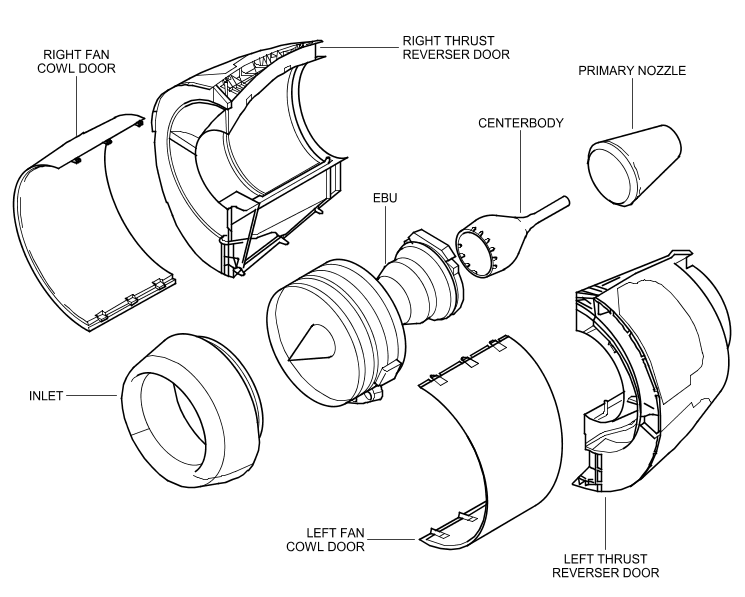 RIGHT FAN COWL DOOR

RIGHT THRUST REVERSER DOOR

PRIMARY NOZZLE

CENTERBODY

EBU

INLET

LEFT FAN COWL DOOR

LEFT THRUST REVERSER DOOR