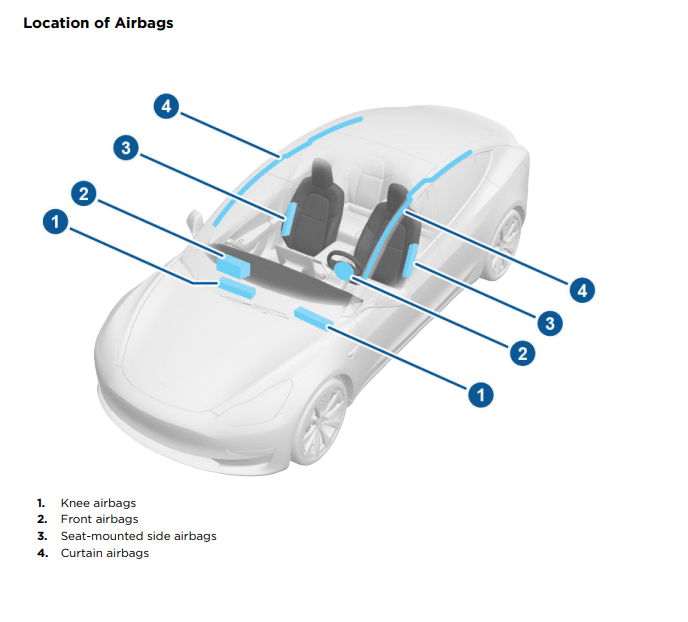 Location of Airbags

4
3
2
1
4
3
2
1

1. Knee airbags
2. Front airbags
3. Seat-mounted side airbags
4. Curtain airbags