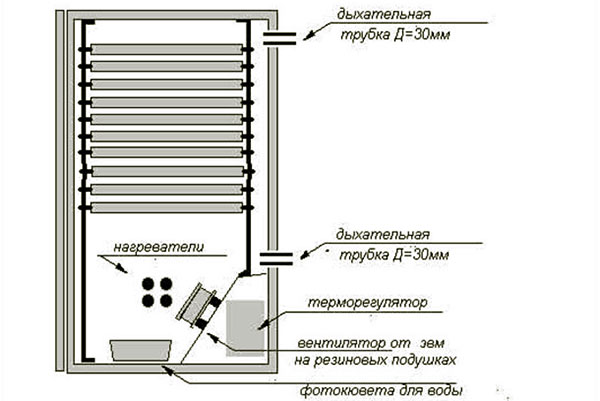 дыхательная трубка Д=30мм

дыхательная трубка Д=30мм

нагреватели

терморегулятор

вентилятор от эвм на резиновых подушках

фотокювета для воды