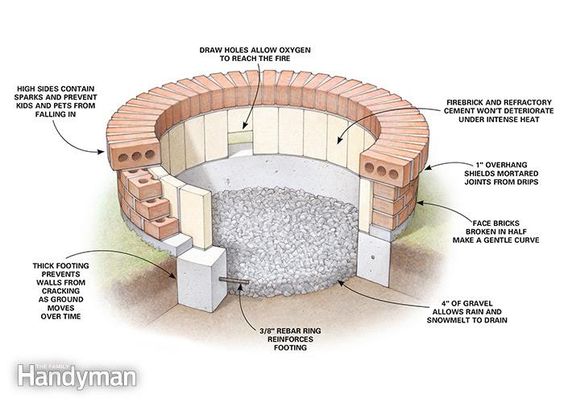 DRAW HOLES ALLOW OXYGEN TO REACH THE FIRE

HIGH SIDES CONTAIN SPARKS AND PREVENT KIDS AND PETS FROM FALLING IN

FIREBRICK AND REFRACTORY CEMENT WON'T DETERIORATE UNDER INTENSE HEAT

1" OVERHANG SHIELDS MORTARED JOINTS FROM DRIPS

FACE BRICKS BROKEN IN HALF MAKE A GENTLE CURVE

THICK FOOTING PREVENTS WALLS FROM CRACKING AS GROUND MOVES OVER TIME

4" OF GRAVEL ALLOWS RAIN AND SNOWMELT TO DRAIN

3/8" REBAR RING REINFORCES FOOTING

THE FAMILY Handyman