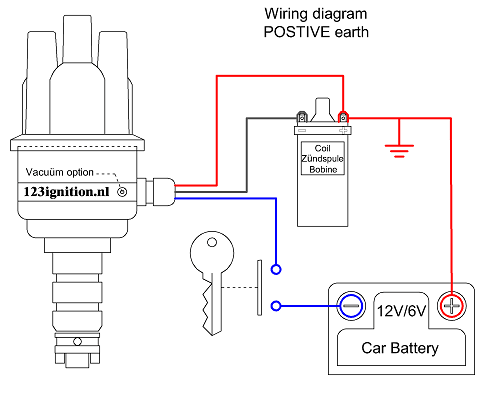 Wiring diagram
POSTIVE earth

Vacuüm option

123ignition.nl

Coil
Zündspule
Bobine

12V/6V

Car Battery