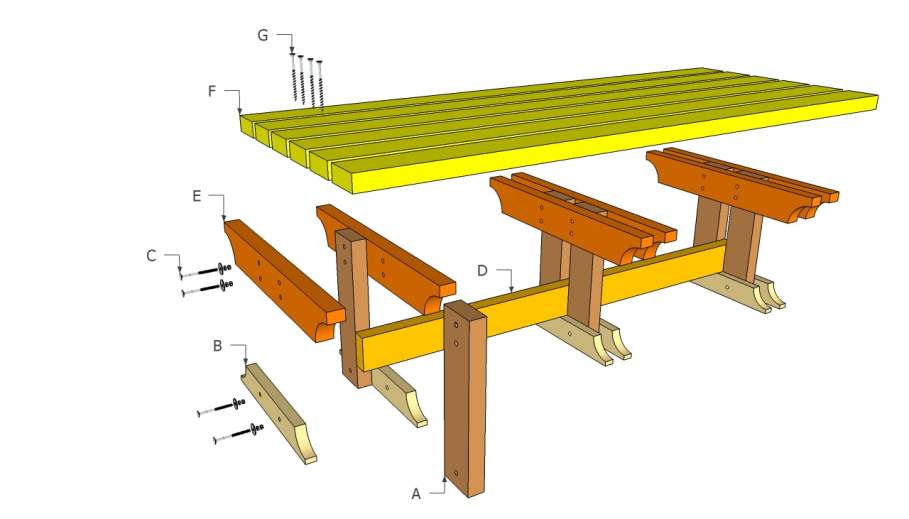 G
F
E
C
D
B
A