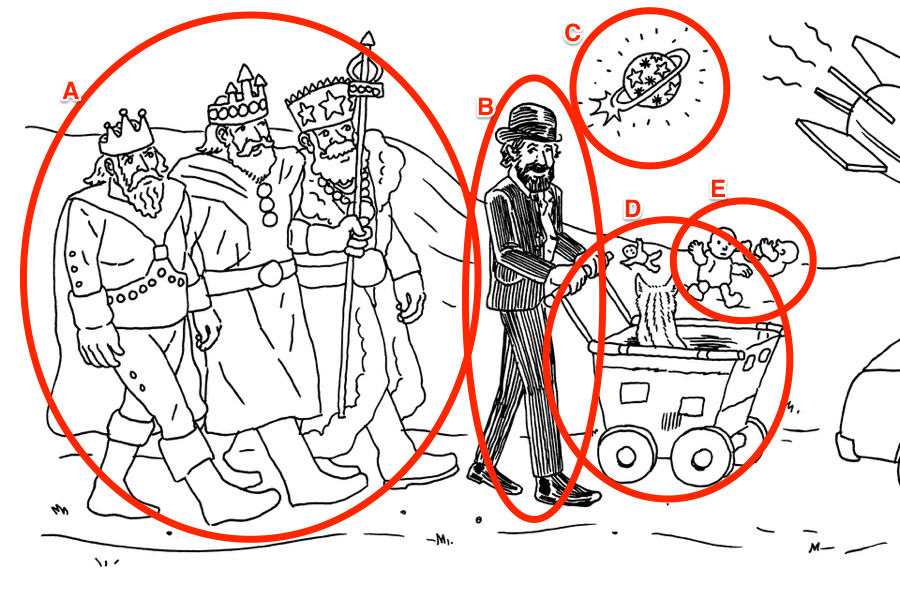 A

B

C

D

E