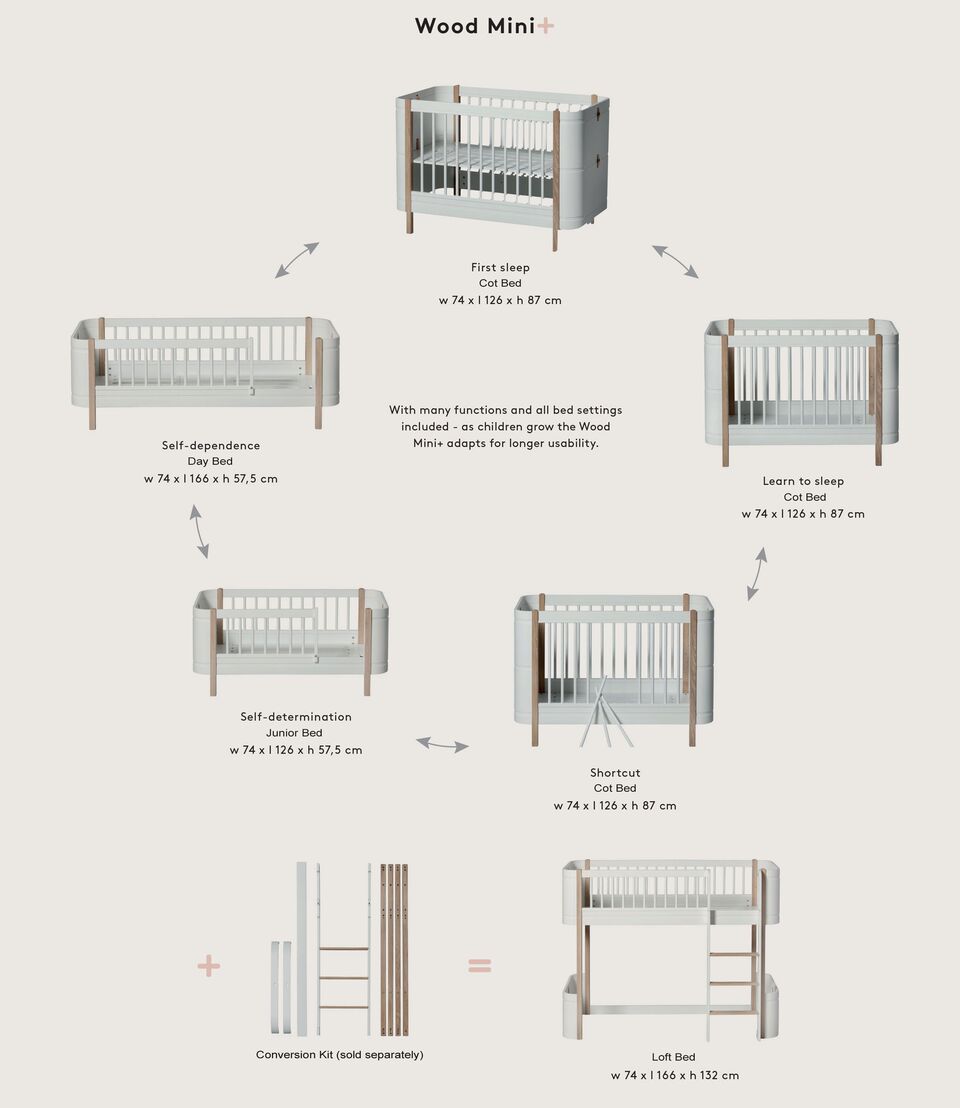 Wood Mini+

First sleep
Cot Bed
w 74 x l 126 x h 87 cm

Self-dependence
Day Bed
w 74 x l 166 x h 57,5 cm

With many functions and all bed settings included - as children grow the Wood Mini+ adapts for longer usability.

Learn to sleep
Cot Bed
w 74 x l 126 x h 87 cm

Self-determination
Junior Bed
w 74 x l 126 x h 57,5 cm

Shortcut
Cot Bed
w 74 x l 126 x h 87 cm

+

Conversion Kit (sold separately)

=

Loft Bed
w 74 x l 166 x h 132 cm